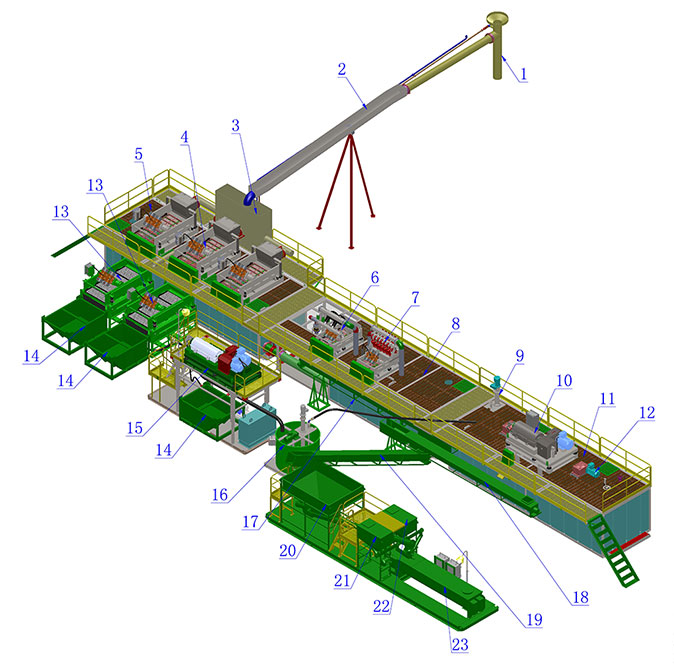 1
2
3
4
5
13
13
6
7
8
9
10
11
12
14
14
15
14
16
17
20
21
22
23
19
18